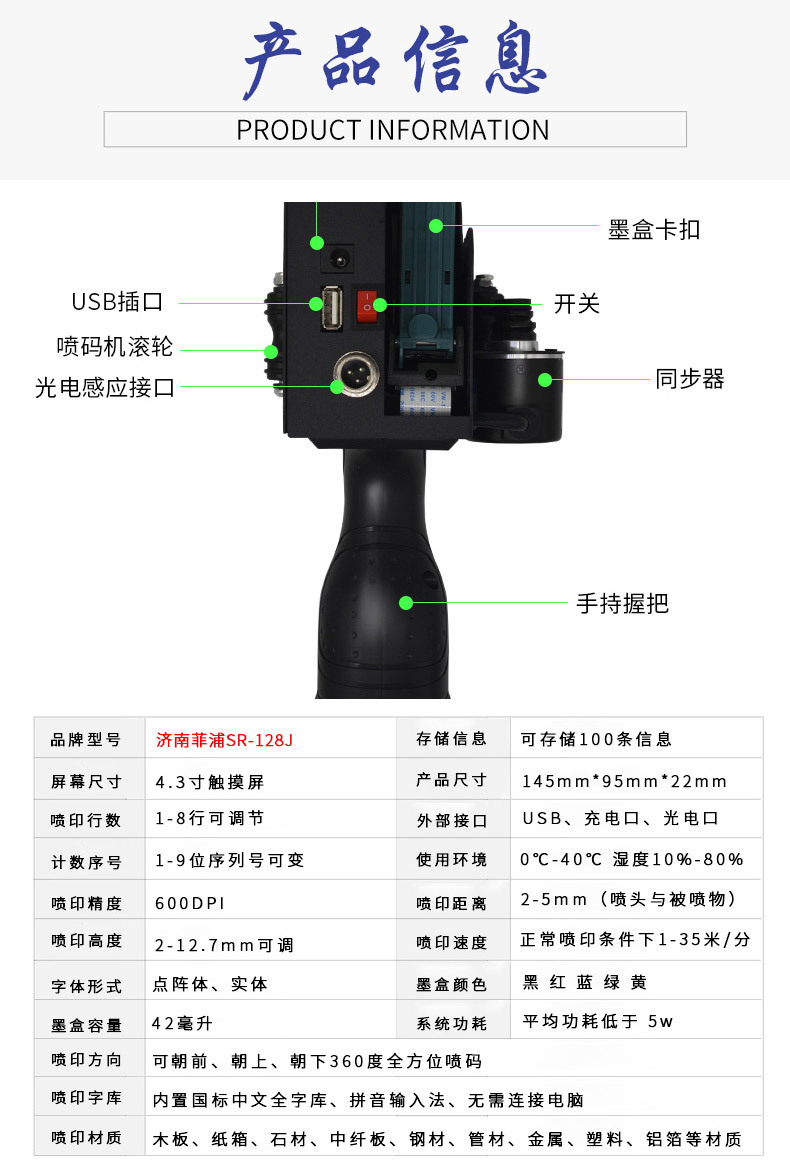 产品信息

PRODUCT INFORMATION

墨盒卡扣

USB插口

开关

喷码机滚轮

光电感应接口

同步器

手持握把

| 品牌型号 | 济南菲浦SR-128J | 存储信息 | 可存储100条信息 |
|---|---|---|---|
| 屏幕尺寸 | 4.3寸触摸屏 | 产品尺寸 | 145mm*95mm*22mm |
| 喷印行数 | 1-8行可调节 | 外部接口 | USB、充电口、光电口 |
| 计数序号 | 1-9位序列号可变 | 使用环境 | 0℃-40℃ 湿度10%-80% |
| 喷印精度 | 600DPI | 喷印距离 | 2-5mm（喷头与被喷物） |
| 喷印高度 | 2-12.7mm可调 | 喷印速度 | 正常喷印条件下1-35米/分 |
| 字体形式 | 点阵体、实体 | 墨盒颜色 | 黑 红 蓝 绿 黄 |
| 墨盒容量 | 42毫升 | 系统功耗 | 平均功耗低于 5w |
| 喷印方向 | 可朝前、朝上、朝下360度全方位喷码 | | |
| 喷印字库 | 内置国标中文全字库、拼音输入法、无需连接电脑 | | |
| 喷印材质 | 木板、纸箱、石材、中纤板、钢材、管材、金属、塑料、铝箔等材质 | | |